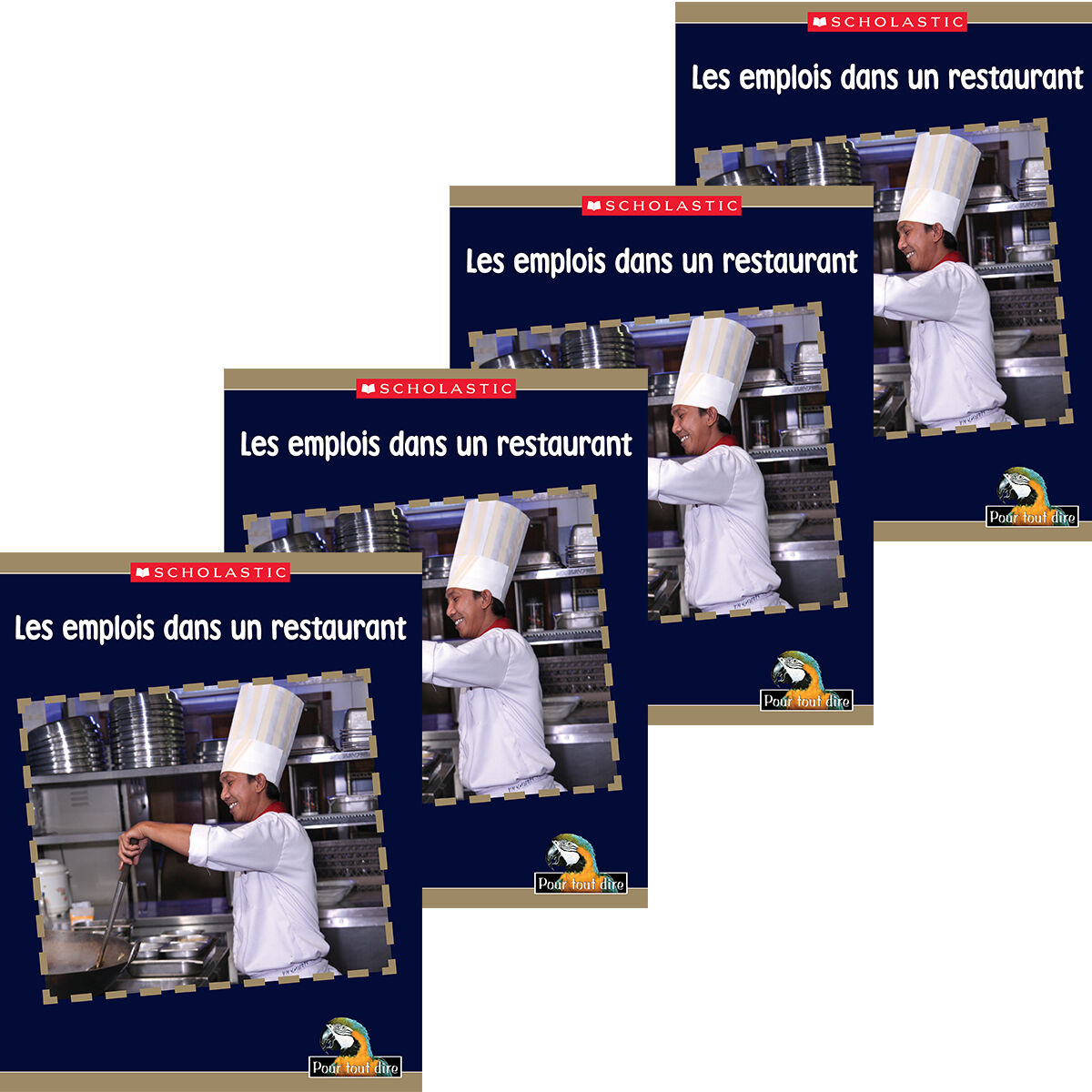 SCHOLASTIC

Les emplois dans un restaurant

Pour tout dire

SCHOLASTIC

Les emplois dans un restaurant

Pour tout dire

SCHOLASTIC

Les emplois dans un restaurant

Pour tout dire

SCHOLASTIC

Les emplois dans un restaurant

Pour tout dire