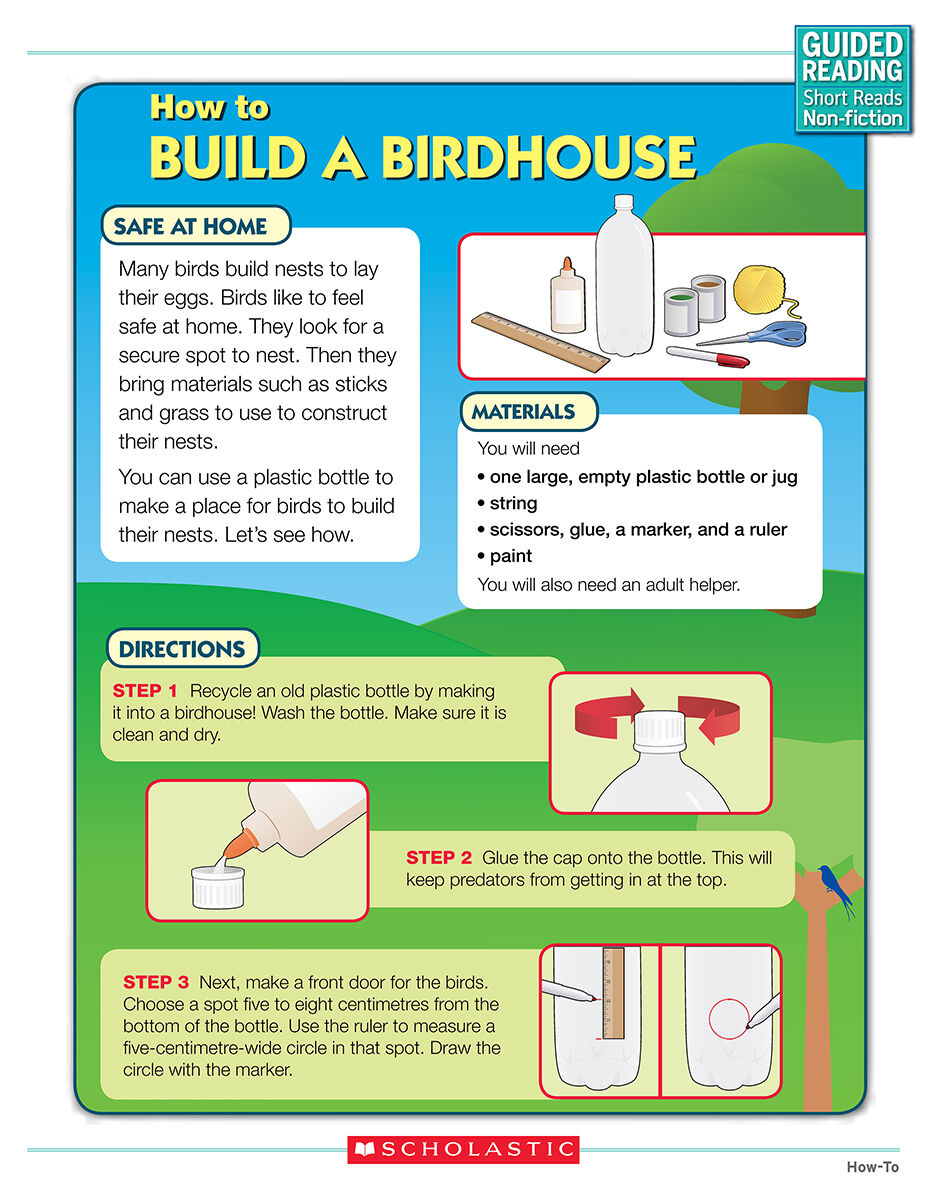 GUIDED READING
Short Reads
Non-fiction

How to
BUILD A BIRDHOUSE

SAFE AT HOME

Many birds build nests to lay their eggs. Birds like to feel safe at home. They look for a secure spot to nest. Then they bring materials such as sticks and grass to use to construct their nests.

You can use a plastic bottle to make a place for birds to build their nests. Let's see how.

MATERIALS

You will need
• one large, empty plastic bottle or jug
• string
• scissors, glue, a marker, and a ruler
• paint
You will also need an adult helper.

DIRECTIONS

STEP 1 Recycle an old plastic bottle by making it into a birdhouse! Wash the bottle. Make sure it is clean and dry.

STEP 2 Glue the cap onto the bottle. This will keep predators from getting in at the top.

STEP 3 Next, make a front door for the birds. Choose a spot five to eight centimetres from the bottom of the bottle. Use the ruler to measure a five-centimetre-wide circle in that spot. Draw the circle with the marker.

SCHOLASTIC

How-To